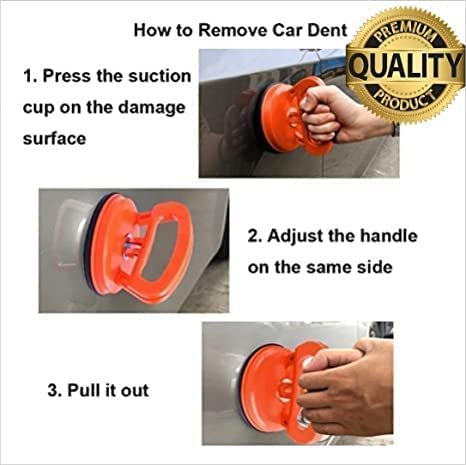 How to Remove Car Dent

PREMIUM QUALITY PRODUCT

1. Press the suction cup on the damage surface

2. Adjust the handle on the same side

3. Pull it out